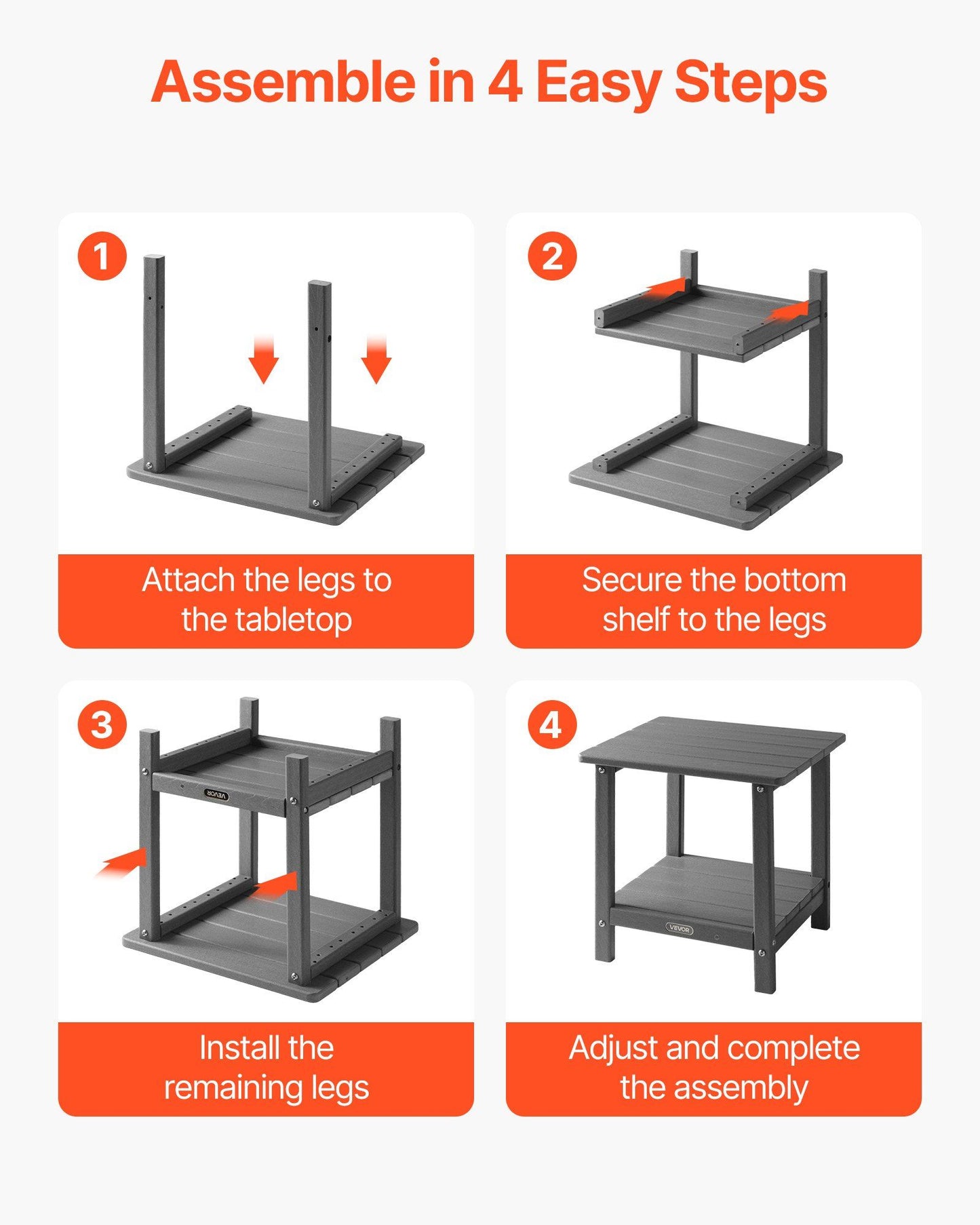 Assemble in 4 Easy Steps

1

Attach the legs to the tabletop

2

Secure the bottom shelf to the legs

3

VEVOR

Install the remaining legs

4

VEVOR

Adjust and complete the assembly